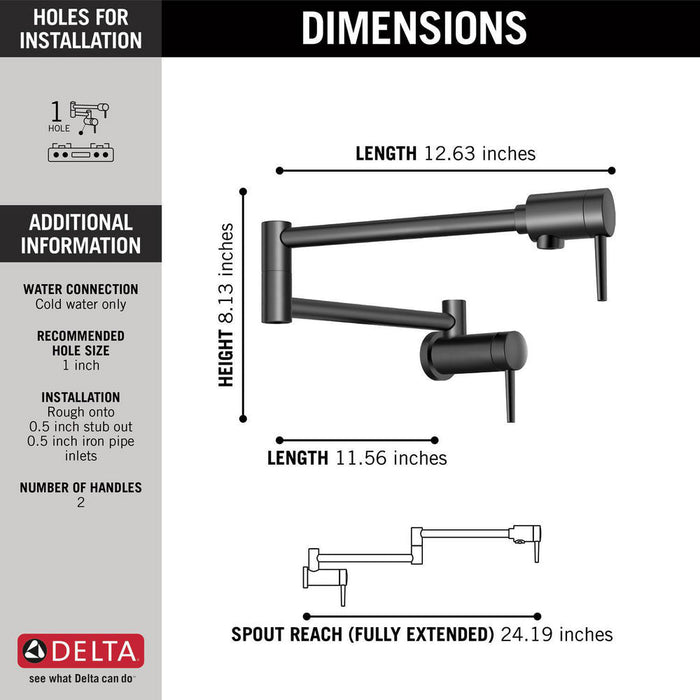 HOLES FOR INSTALLATION

1 HOLE

ADDITIONAL INFORMATION

WATER CONNECTION
Cold water only

RECOMMENDED HOLE SIZE
1 inch

INSTALLATION
Rough onto 0.5 inch stub out 0.5 inch iron pipe inlets

NUMBER OF HANDLES
2

DELTA
see what Delta can do

DIMENSIONS

LENGTH 12.63 inches

HEIGHT 8.13 inches

LENGTH 11.56 inches

SPOUT REACH (FULLY EXTENDED) 24.19 inches