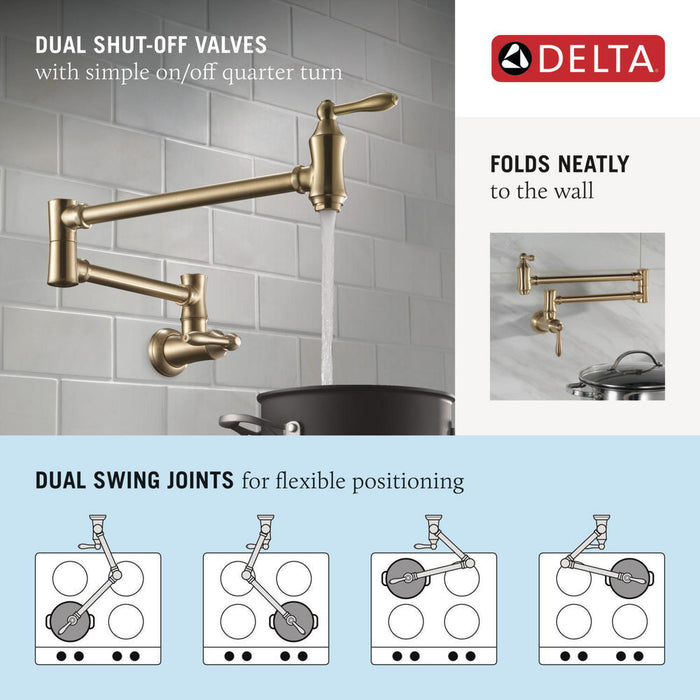 DUAL SHUT-OFF VALVES
with simple on/off quarter turn

DELTA

FOLDS NEATLY
to the wall

DUAL SWING JOINTS for flexible positioning