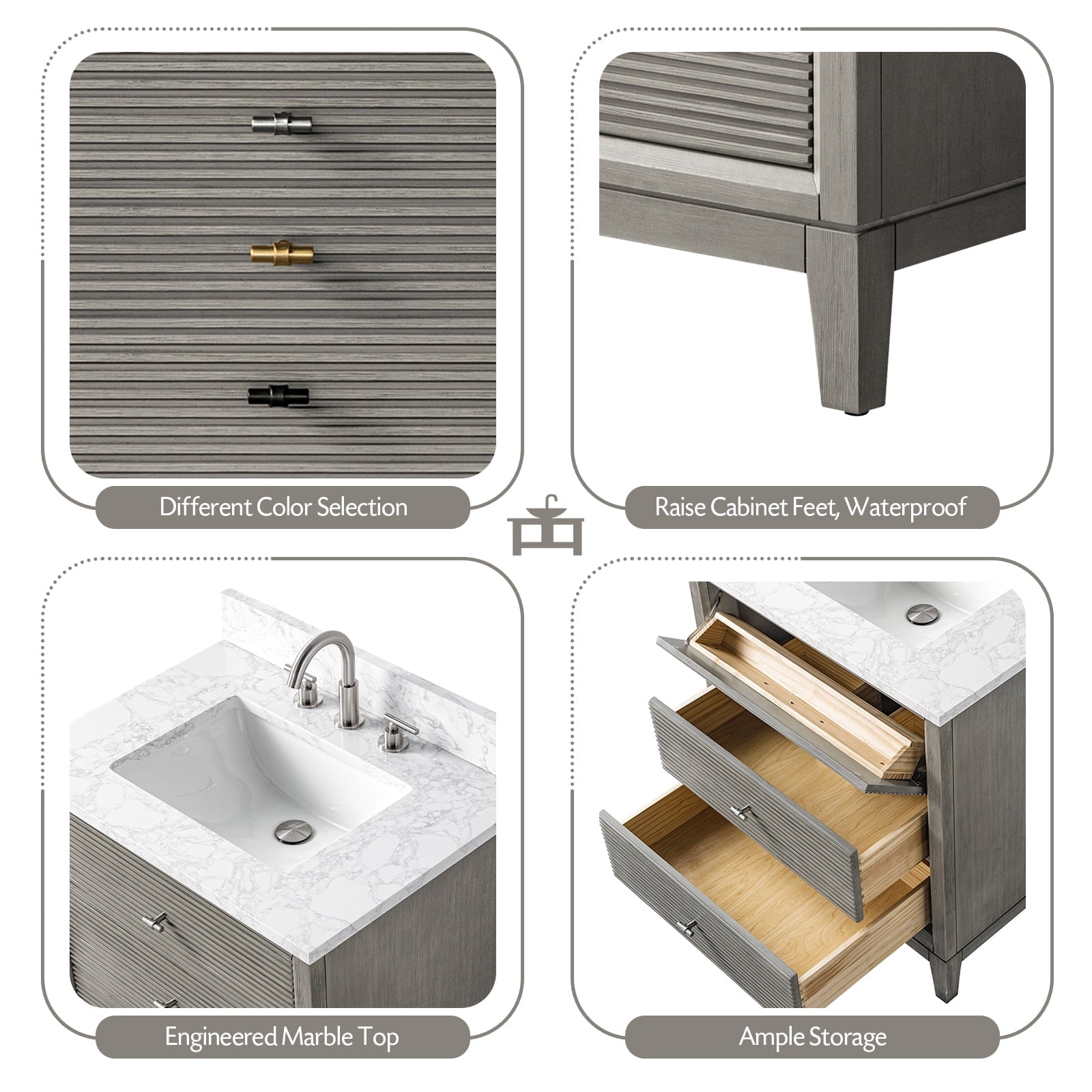 Different Color Selection

Raise Cabinet Feet, Waterproof

Engineered Marble Top

Ample Storage