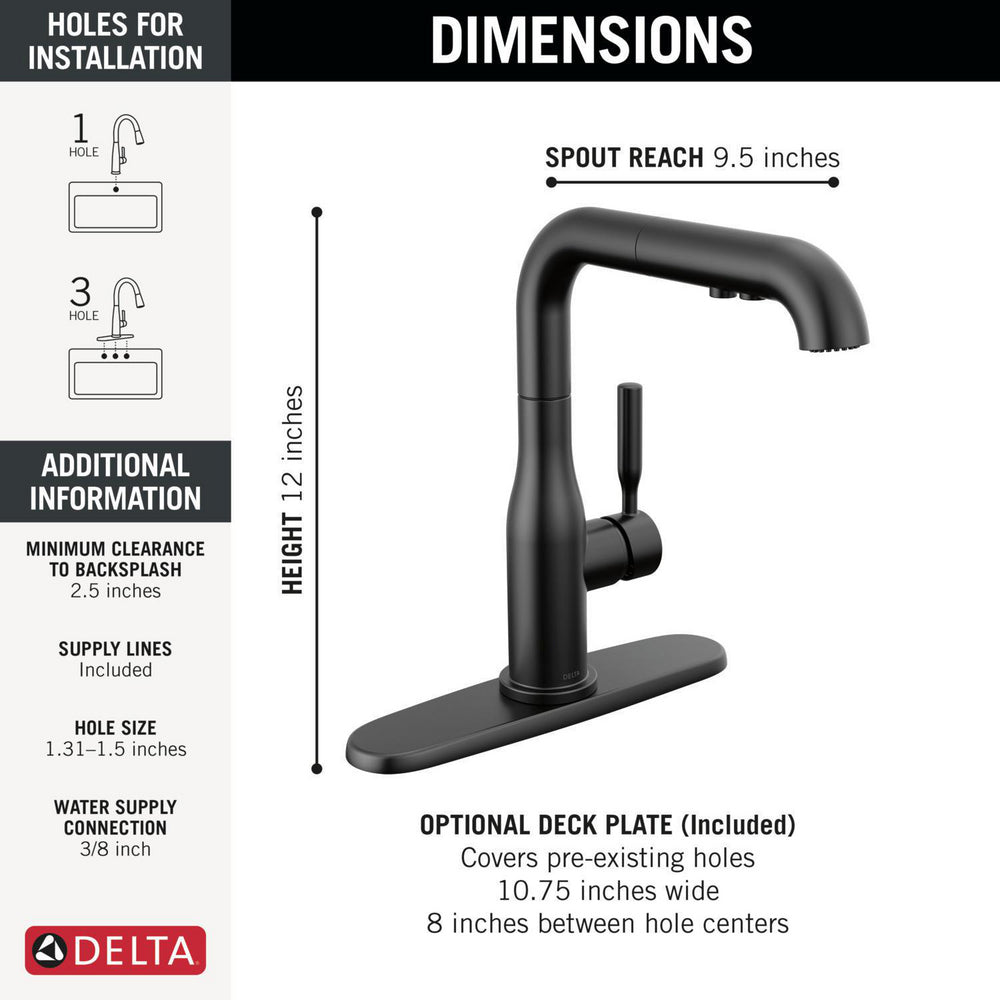 HOLES FOR INSTALLATION

1 HOLE

3 HOLE

ADDITIONAL INFORMATION

MINIMUM CLEARANCE TO BACKSPLASH
2.5 inches

SUPPLY LINES
Included

HOLE SIZE
1.31–1.5 inches

WATER SUPPLY CONNECTION
3/8 inch

DELTA

DIMENSIONS

SPOUT REACH 9.5 inches

HEIGHT 12 inches

DELTA

OPTIONAL DECK PLATE (Included)
Covers pre-existing holes
10.75 inches wide
8 inches between hole centers