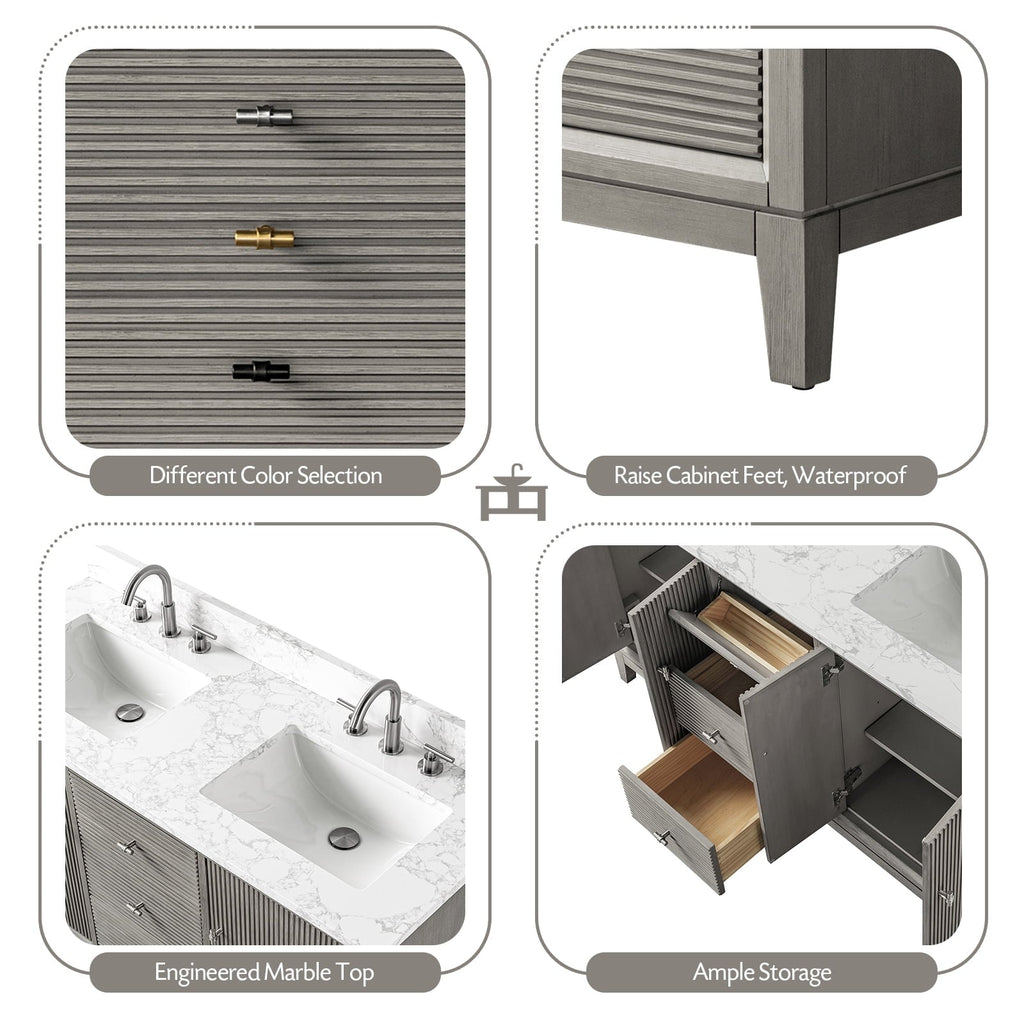 Different Color Selection

Raise Cabinet Feet, Waterproof

Engineered Marble Top

Ample Storage