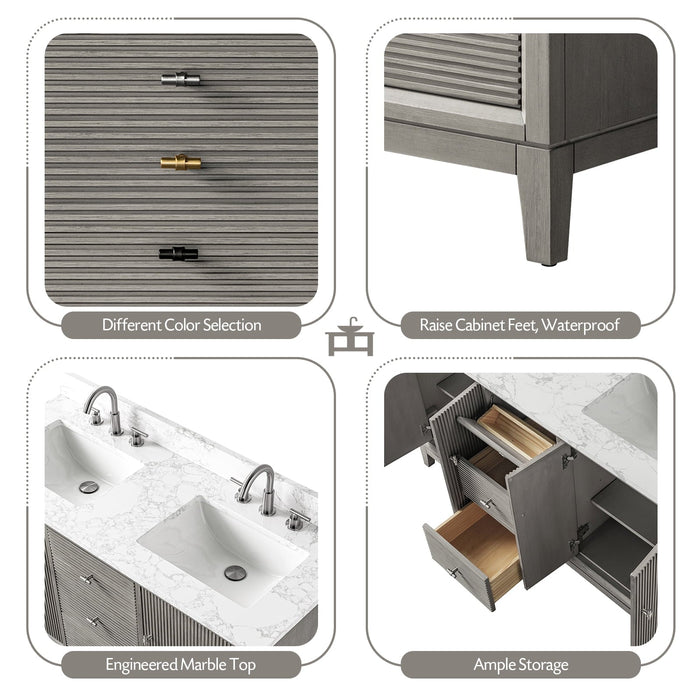 Different Color Selection

Raise Cabinet Feet, Waterproof

Engineered Marble Top

Ample Storage