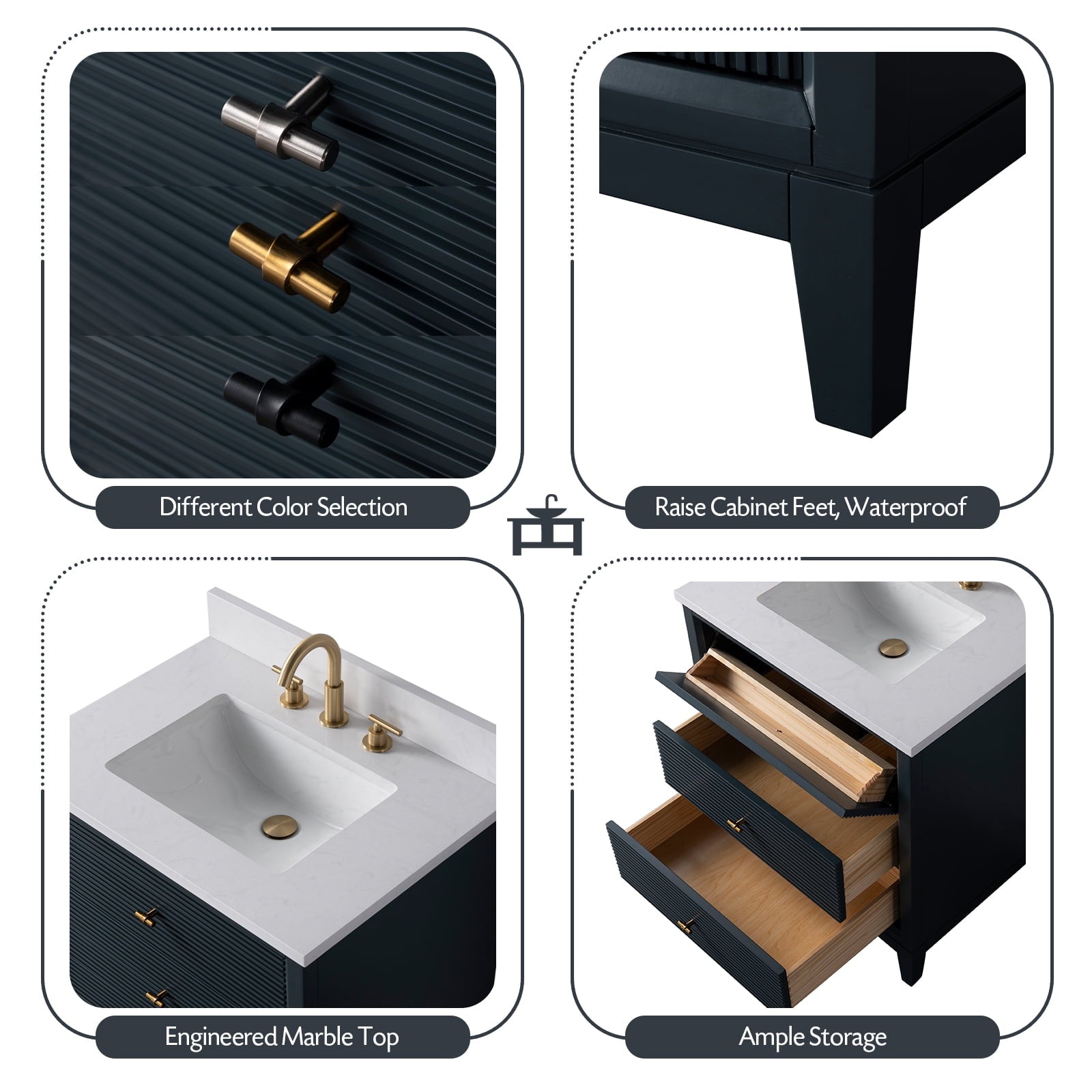 Different Color Selection

Raise Cabinet Feet, Waterproof

Engineered Marble Top

Ample Storage