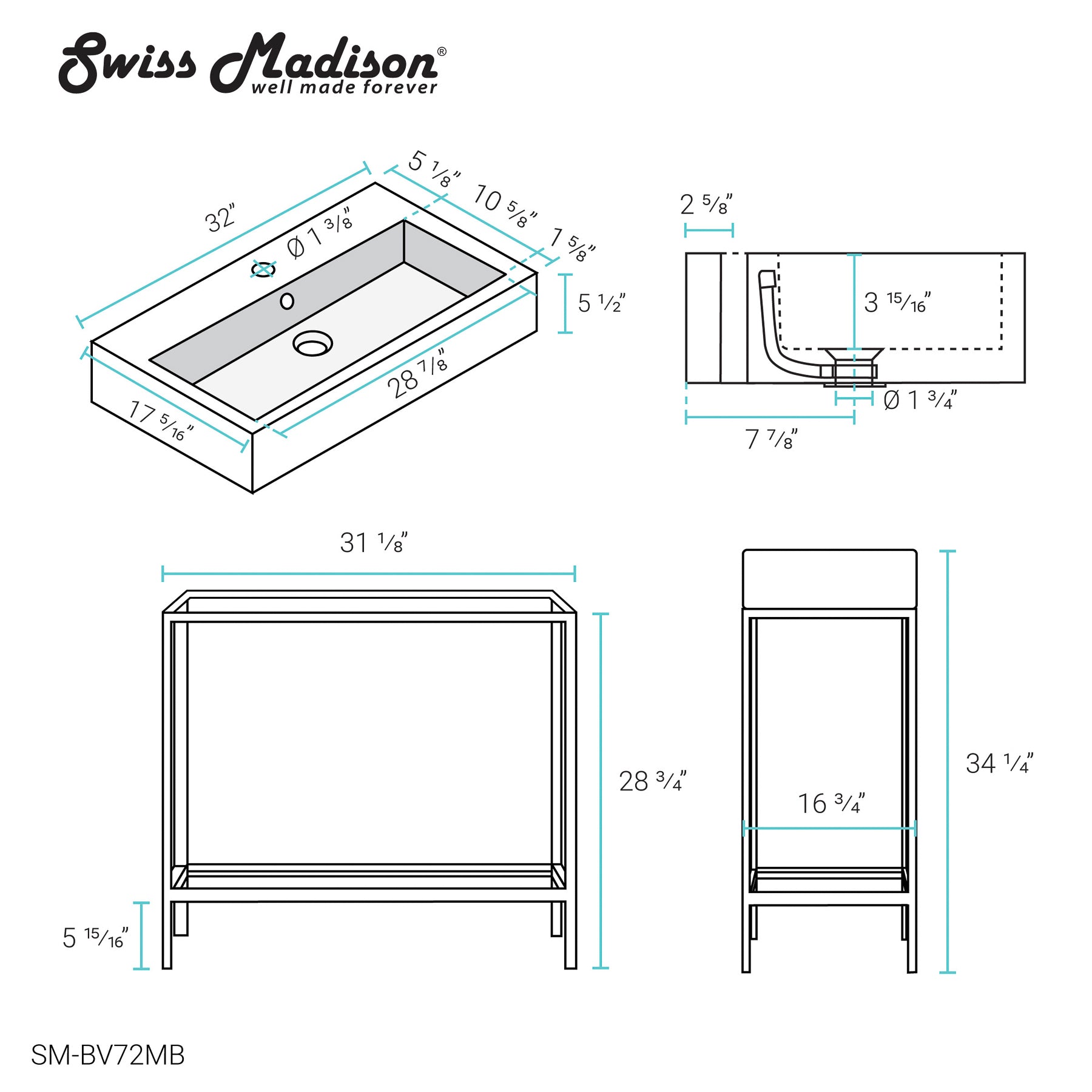 Swiss Madison®
well made forever

32"

Ø 1 3/8"

5 1/8"

10 5/8"

1 5/8"

5 1/2"

28 7/8"

17 5/16"

2 5/8"

3 15/16"

Ø 1 3/4"

7 7/8"

31 1/8"

28 3/4"

5 15/16"

16 3/4"

34 1/4"

SM-BV72MB