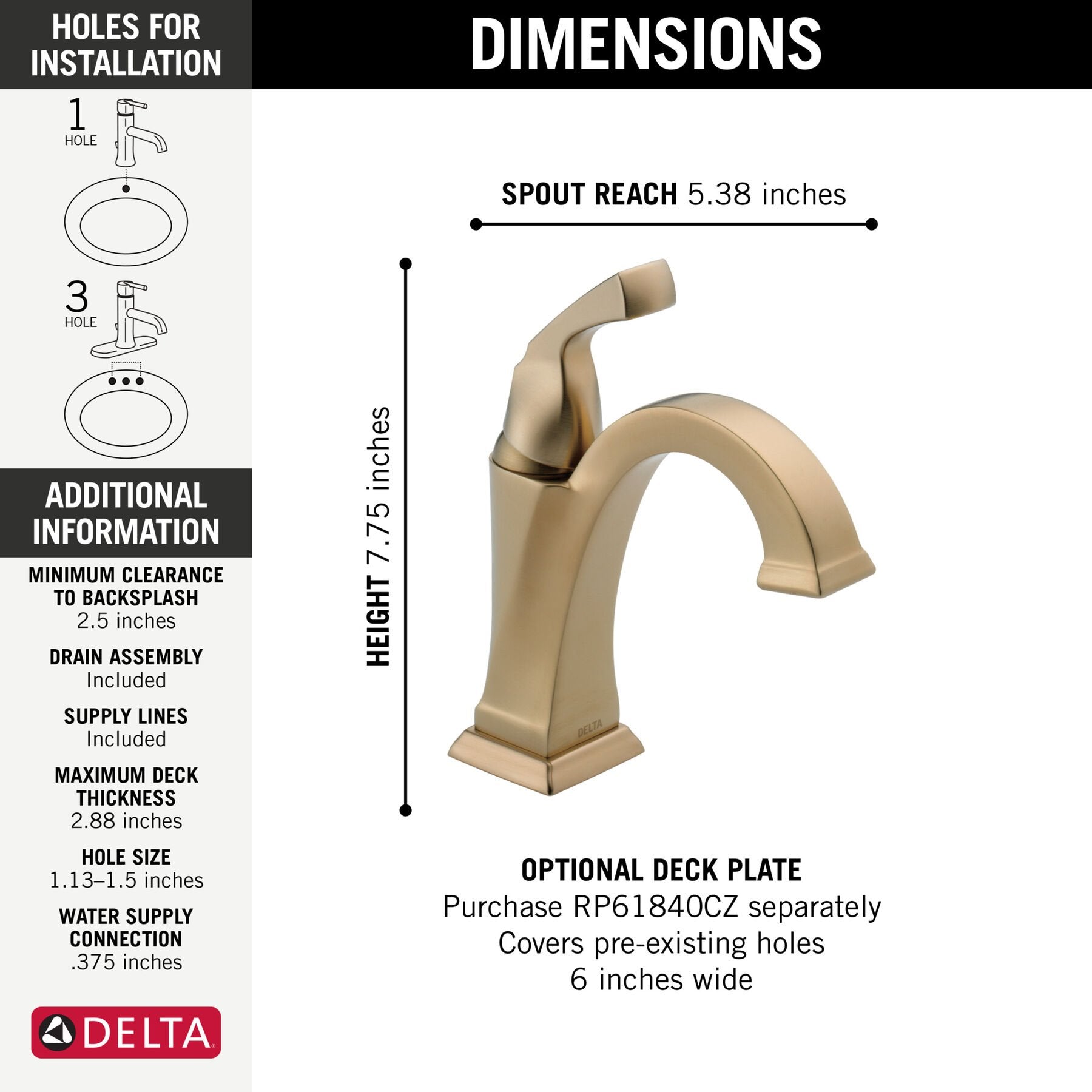 HOLES FOR INSTALLATION

1 HOLE

3 HOLE

ADDITIONAL INFORMATION

MINIMUM CLEARANCE TO BACKSPLASH
2.5 inches

DRAIN ASSEMBLY
Included

SUPPLY LINES
Included

MAXIMUM DECK THICKNESS
2.88 inches

HOLE SIZE
1.13–1.5 inches

WATER SUPPLY CONNECTION
.375 inches

DELTA

DIMENSIONS

SPOUT REACH 5.38 inches

HEIGHT 7.75 inches

DELTA

OPTIONAL DECK PLATE
Purchase RP61840CZ separately
Covers pre-existing holes
6 inches wide