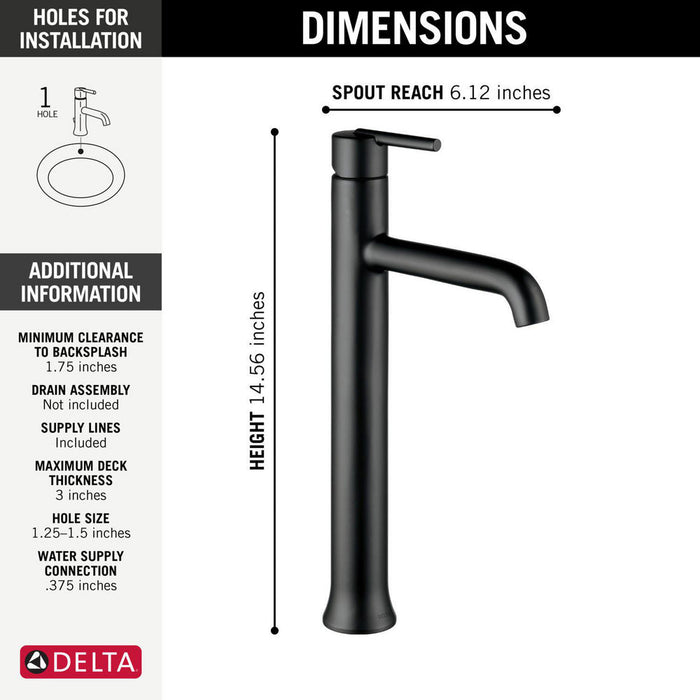 HOLES FOR INSTALLATION

1
HOLE

ADDITIONAL INFORMATION

MINIMUM CLEARANCE TO BACKSPLASH
1.75 inches

DRAIN ASSEMBLY
Not included

SUPPLY LINES
Included

MAXIMUM DECK THICKNESS
3 inches

HOLE SIZE
1.25–1.5 inches

WATER SUPPLY CONNECTION
.375 inches

DELTA

DIMENSIONS

SPOUT REACH 6.12 inches

HEIGHT 14.56 inches