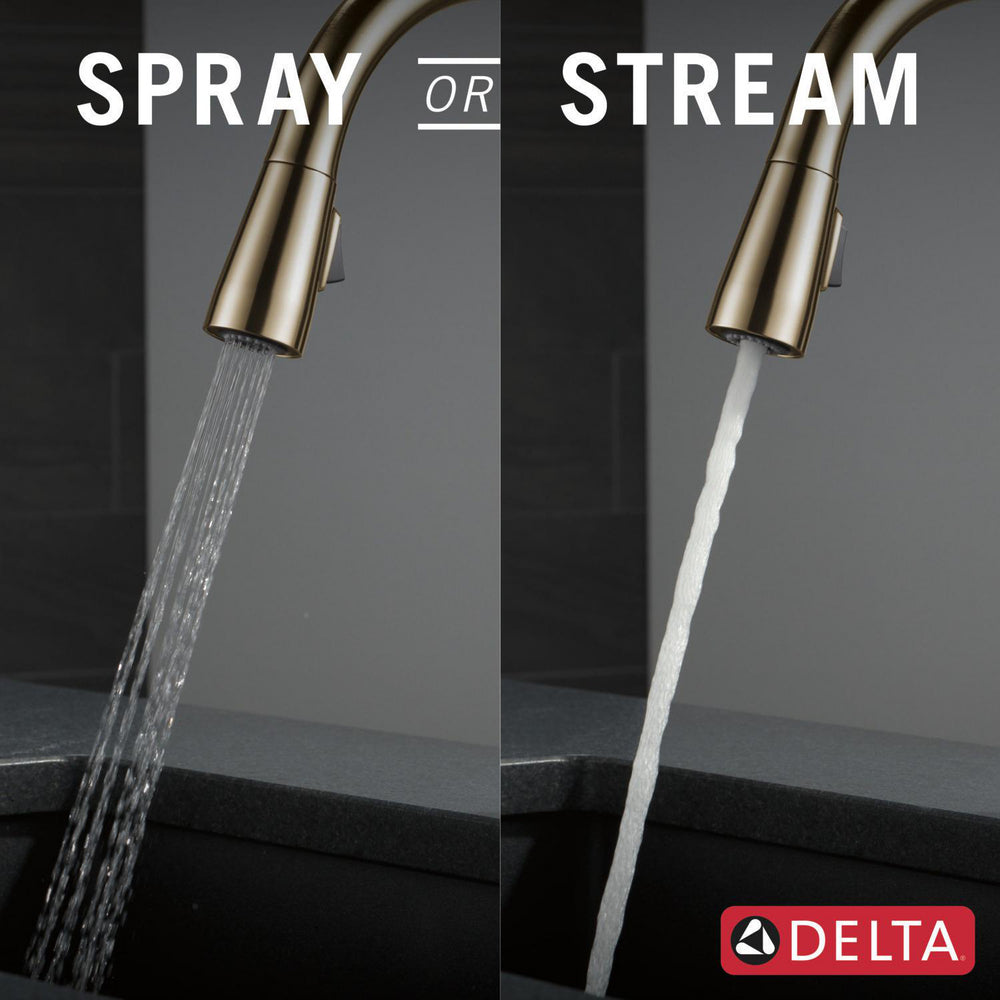 SPRAY OR STREAM

DELTA