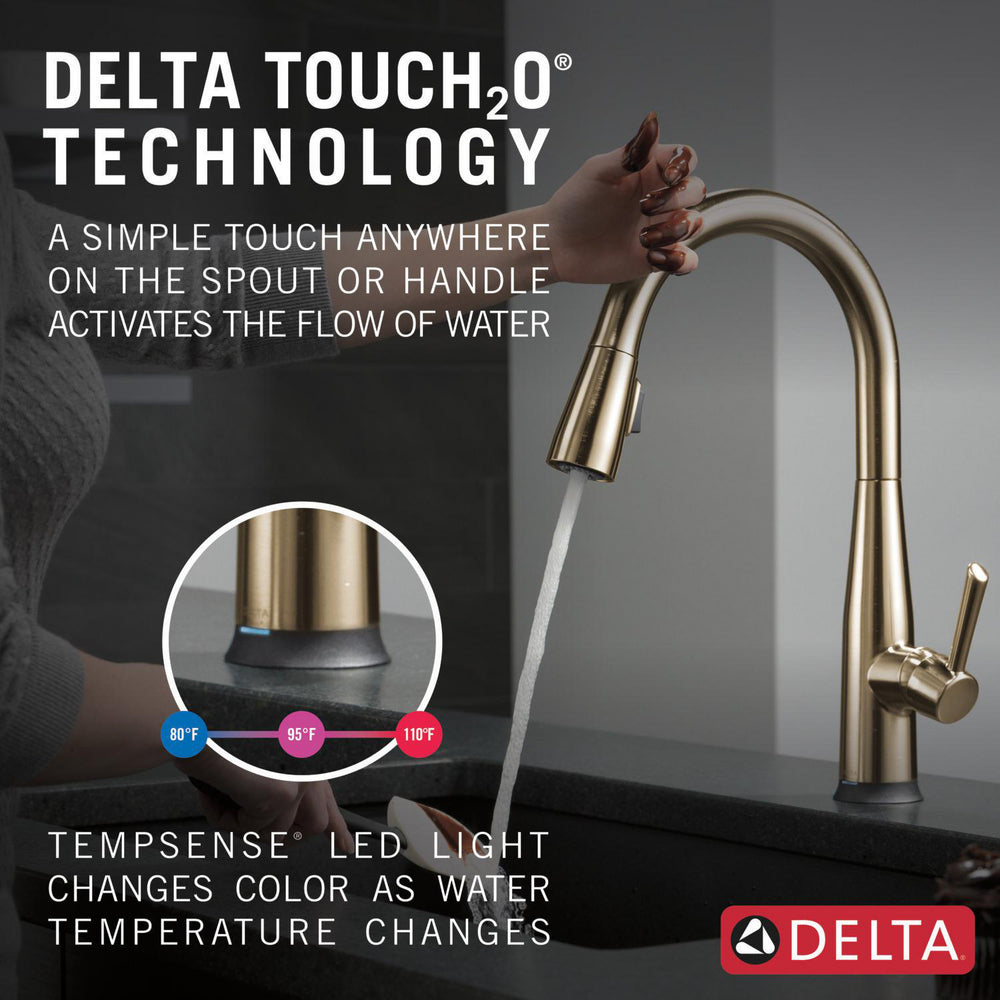 DELTA TOUCH$_2$O®
TECHNOLOGY

A SIMPLE TOUCH ANYWHERE ON THE SPOUT OR HANDLE ACTIVATES THE FLOW OF WATER

80°F
95°F
110°F

TEMPSENSE® LED LIGHT CHANGES COLOR AS WATER TEMPERATURE CHANGES

DELTA