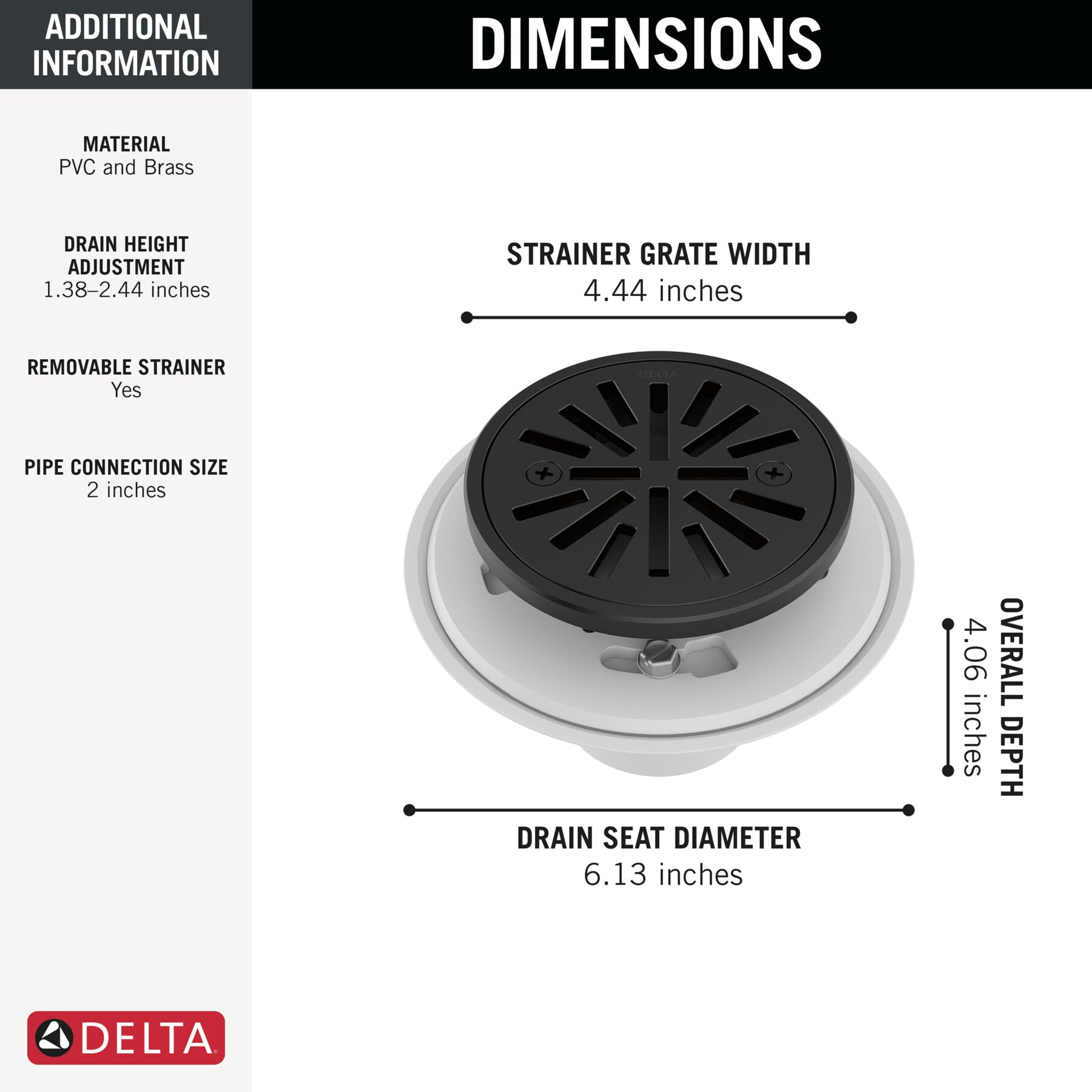 ADDITIONAL INFORMATION

MATERIAL
PVC and Brass

DRAIN HEIGHT ADJUSTMENT
1.38–2.44 inches

REMOVABLE STRAINER
Yes

PIPE CONNECTION SIZE
2 inches

DELTA

DIMENSIONS

STRAINER GRATE WIDTH
4.44 inches

DELTA

OVERALL DEPTH
4.06 inches

DRAIN SEAT DIAMETER
6.13 inches