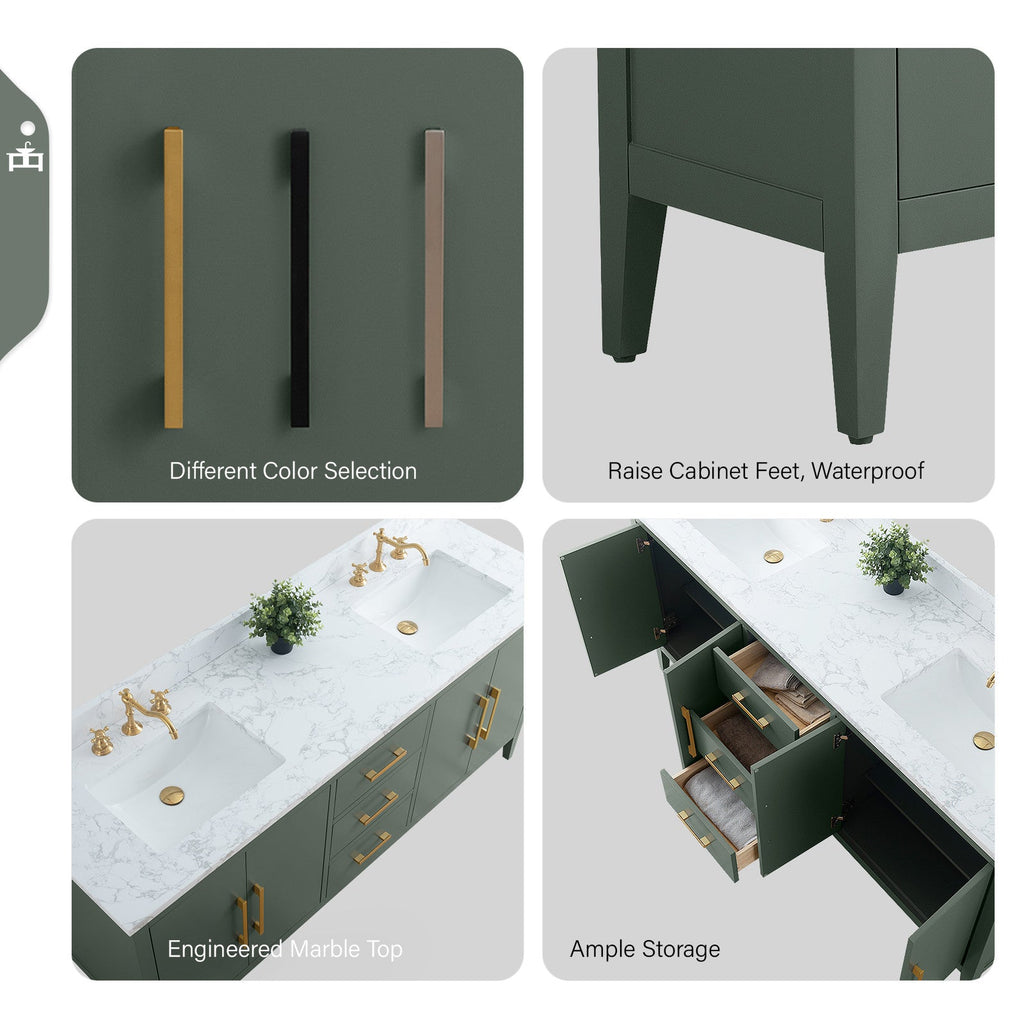 Different Color Selection

Raise Cabinet Feet, Waterproof

Engineered Marble Top

Ample Storage