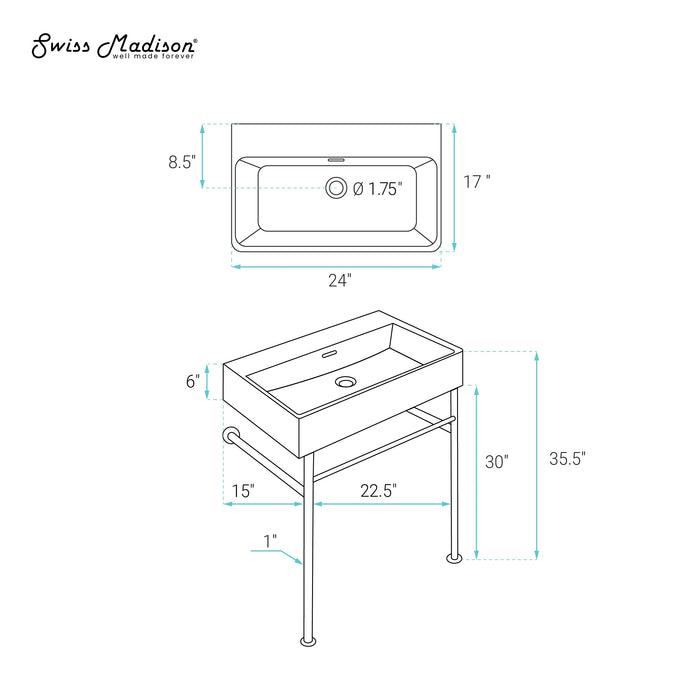 Swiss Madison®
well made forever

8.5"

Ø 1.75"

17 "

24"

6"

30"

35.5"

15"

22.5"

1"