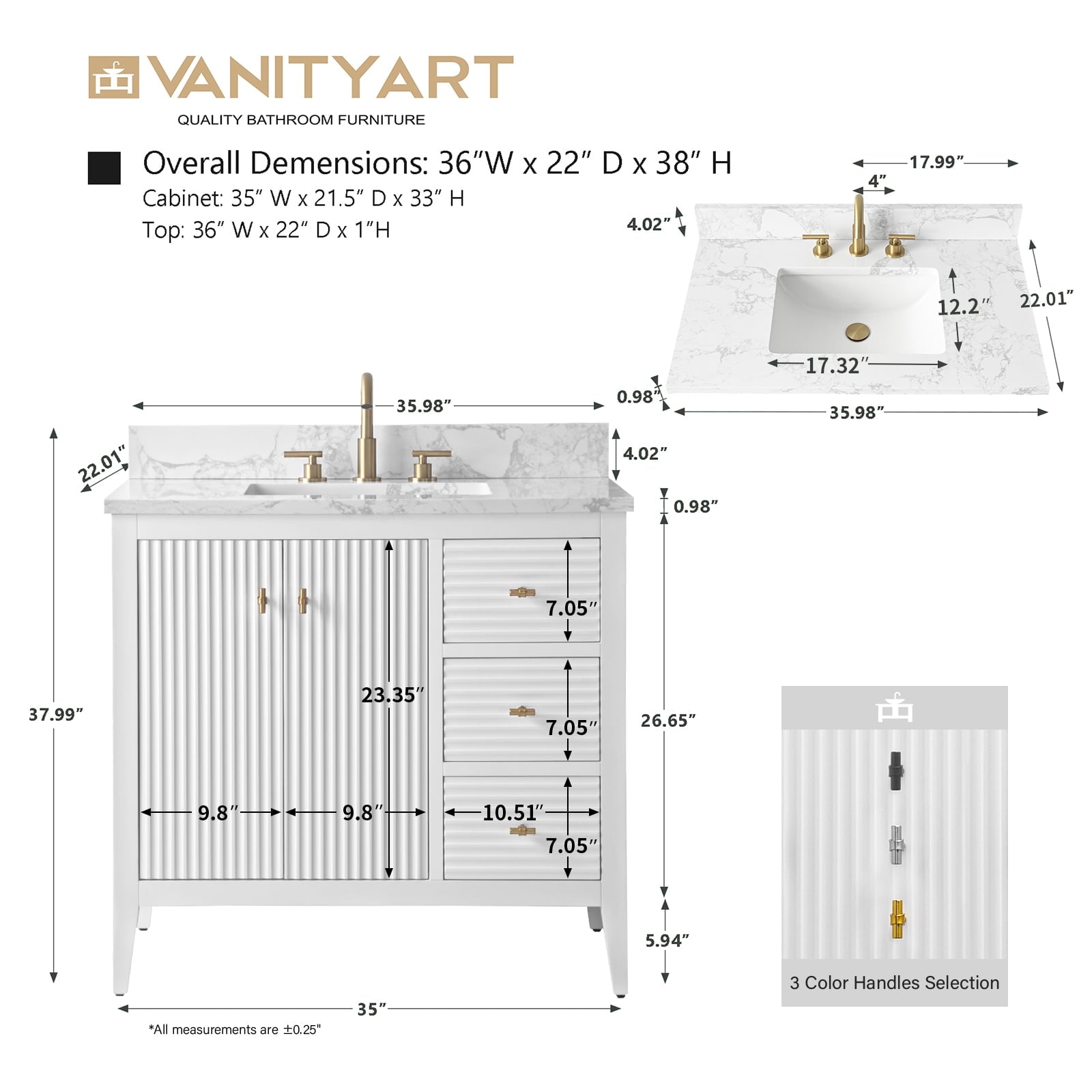 VANITYART
QUALITY BATHROOM FURNITURE

Overall Demensions: 36″W x 22″ D x 38″ H
Cabinet: 35″ W x 21.5″ D x 33″ H
Top: 36″ W x 22″ D x 1″H

17.99″
4″
4.02″
12.2″
22.01″
17.32″
0.98″
35.98″

35.98″
22.01″
4.02″
0.98″
37.99″
23.35″
7.05″
7.05″
7.05″
26.65″
9.8″
9.8″
10.51″
5.94″
35″

*All measurements are ±0.25"

3 Color Handles Selection